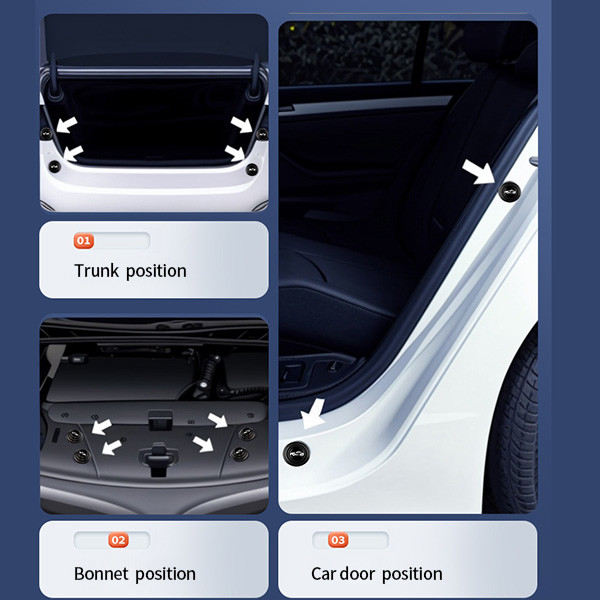 01
Trunk position

02
Bonnet position

03
Car door position