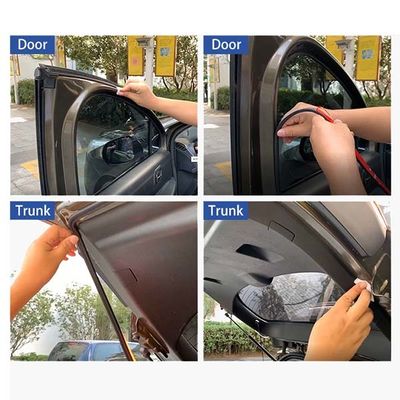 Door

Door

Trunk

Trunk